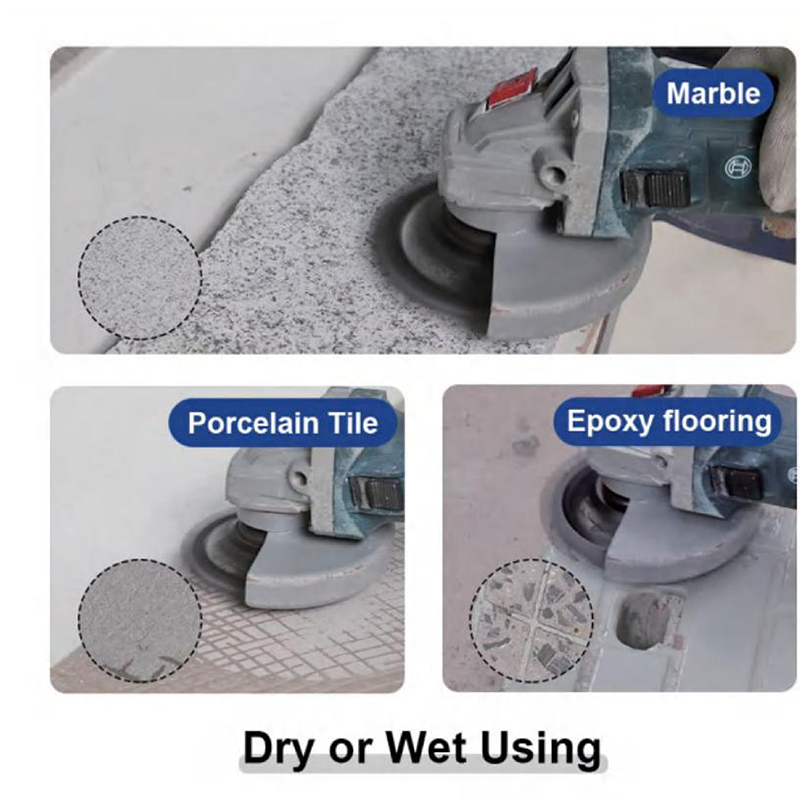 Marble

Porcelain Tile

Epoxy flooring

Dry or Wet Using